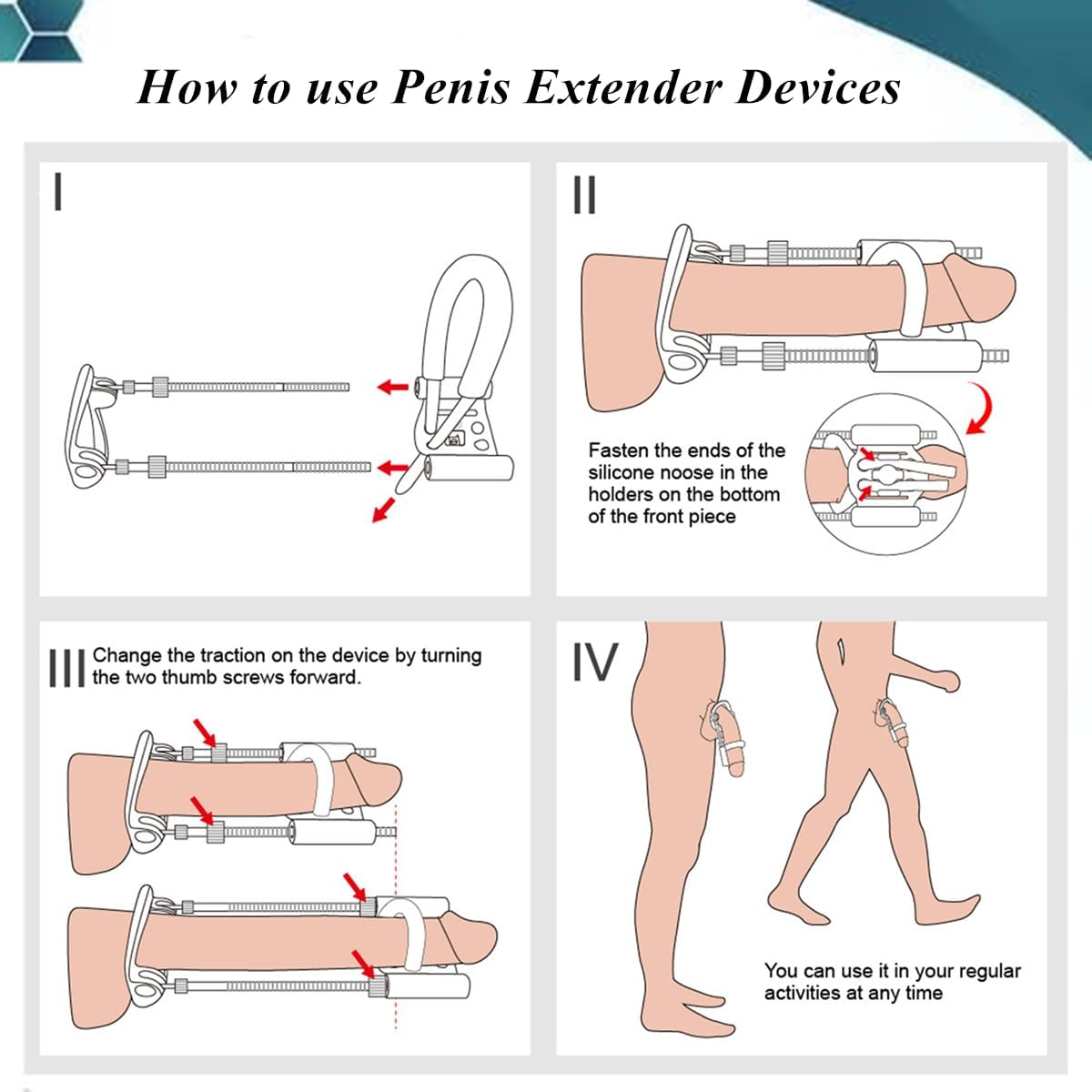 How to use Penis Extender Devices

I

II

Fasten the ends of the silicone noose in the holders on the bottom of the front piece

III Change the traction on the device by turning the two thumb screws forward.

IV

You can use it in your regular activities at any time