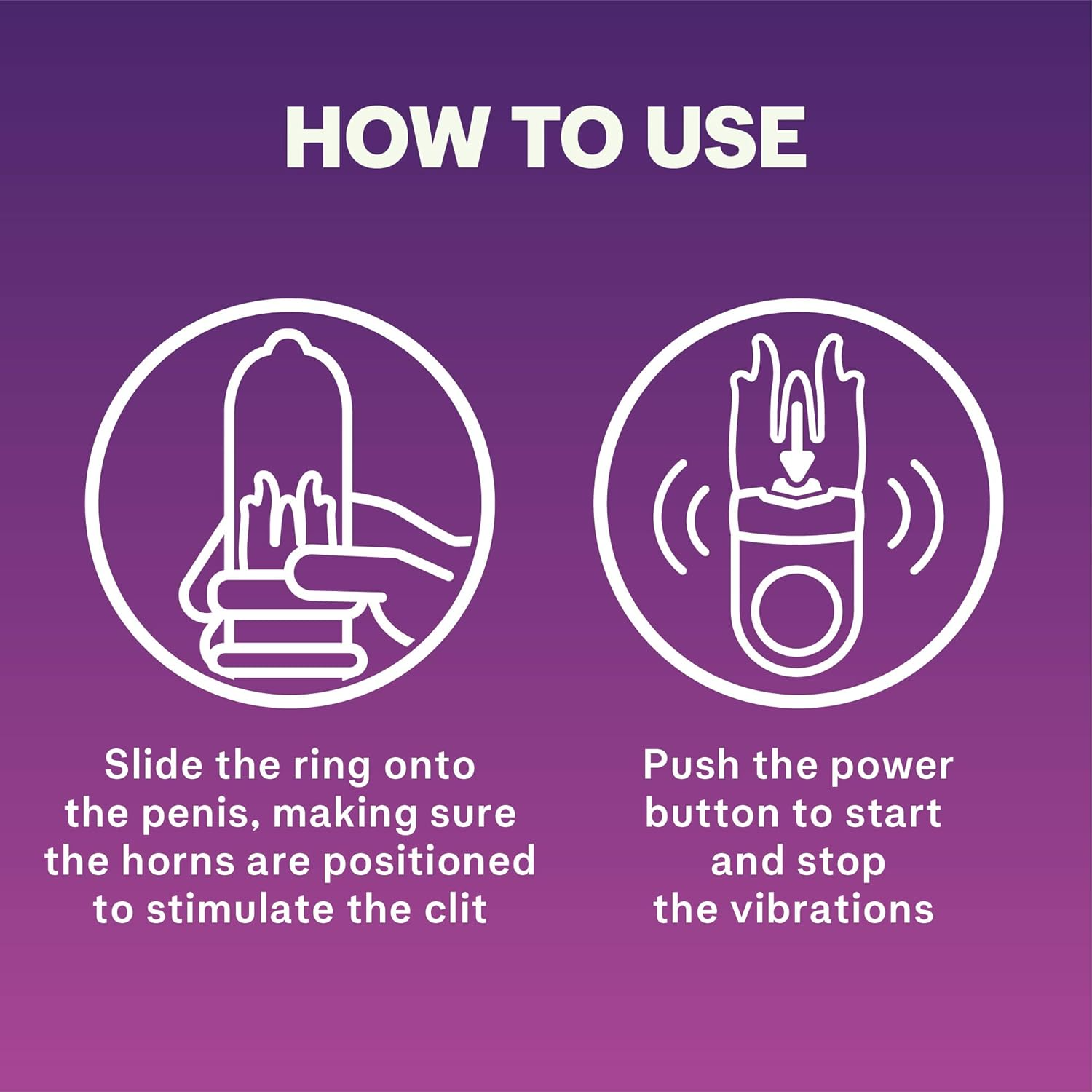 HOW TO USE

Slide the ring onto the penis, making sure the horns are positioned to stimulate the clit

Push the power button to start and stop the vibrations