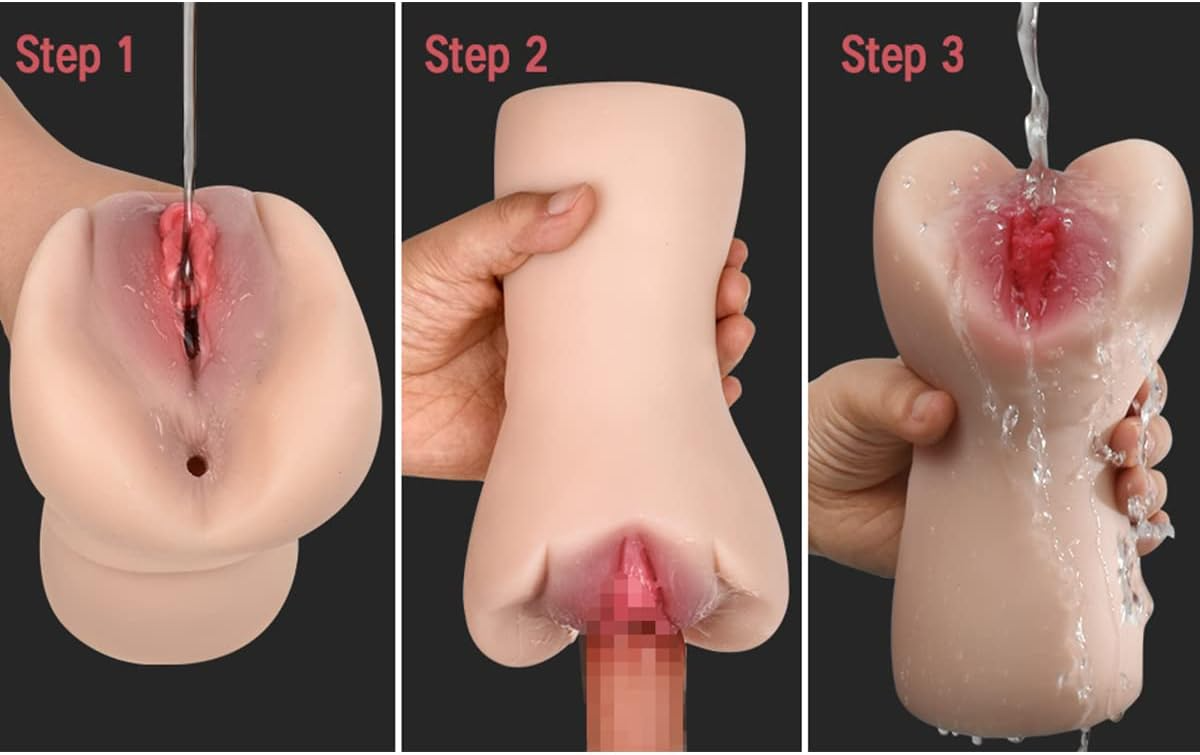 Step 1

Step 2

Step 3